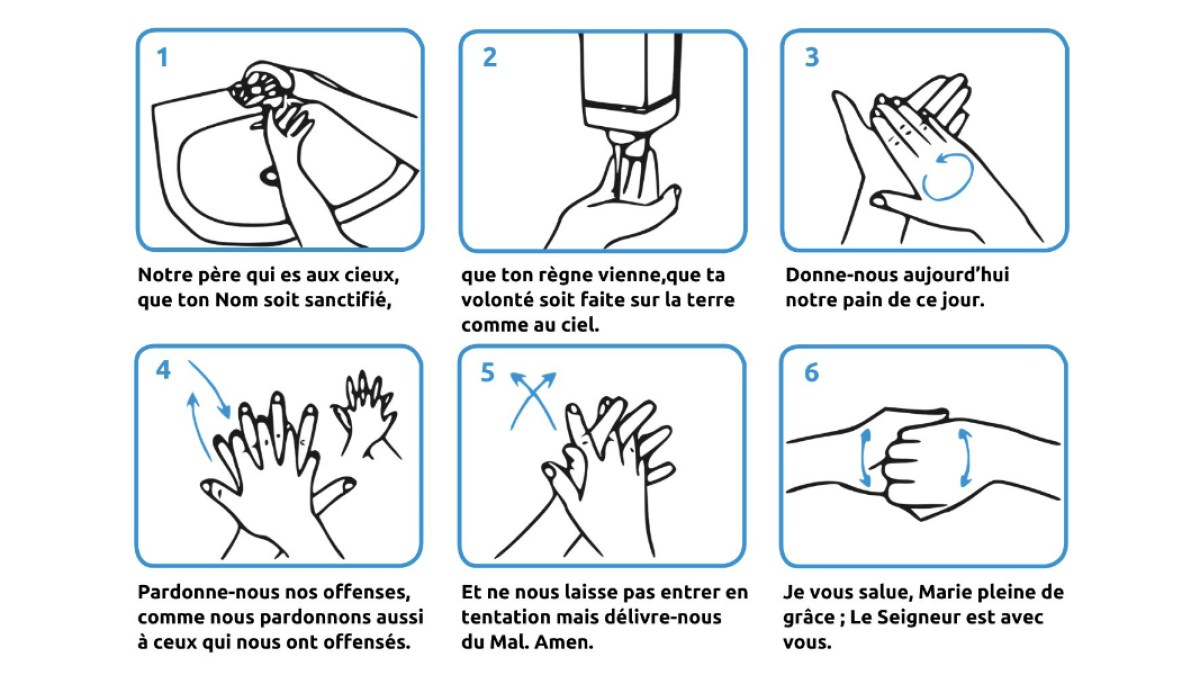 1

Notre père qui es aux cieux, que ton Nom soit sanctifié,

2

que ton règne vienne,que ta volonté soit faite sur la terre comme au ciel.

3

Donne-nous aujourd'hui notre pain de ce jour.

4

Pardonne-nous nos offenses, comme nous pardonnons aussi à ceux qui nous ont offensés.

5

Et ne nous laisse pas entrer en tentation mais délivre-nous du Mal. Amen.

6

Je vous salue, Marie pleine de grâce ; Le Seigneur est avec vous.